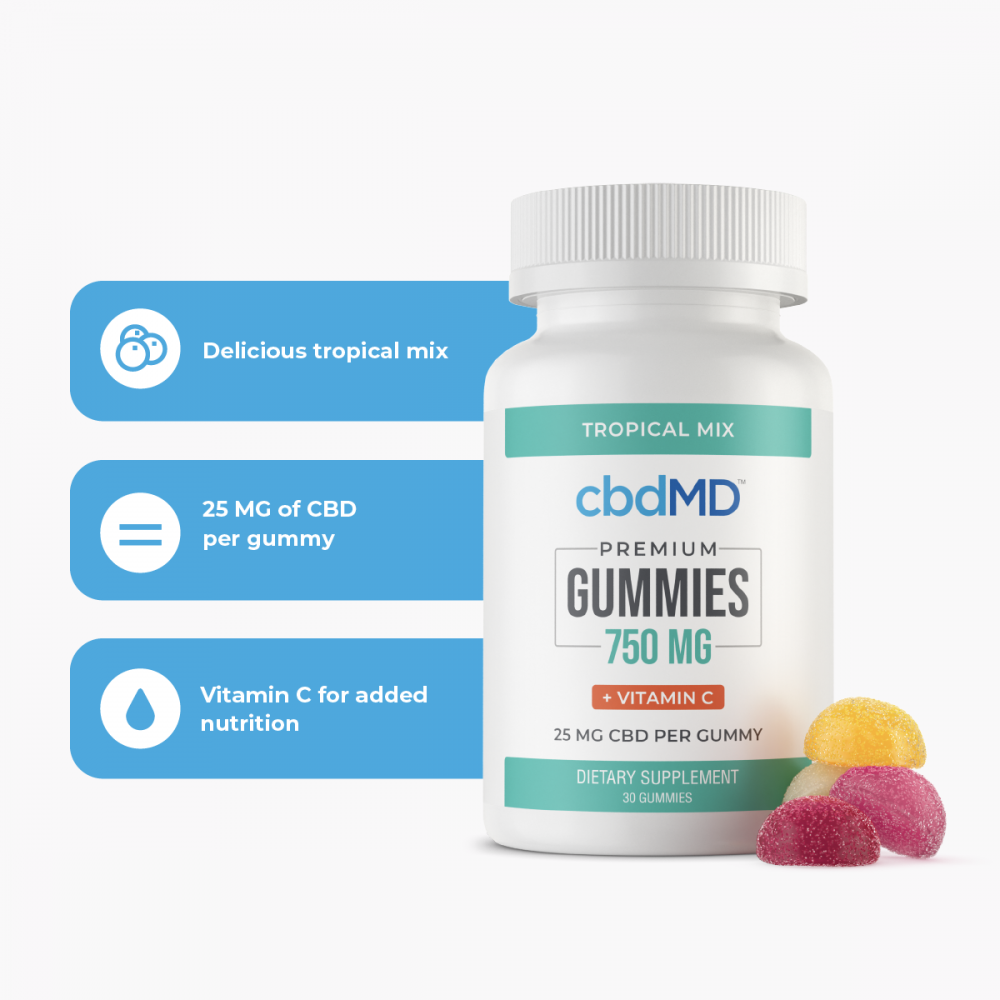 Delicious tropical mix

25 MG of CBD per gummy

Vitamin C for added nutrition

TROPICAL MIX

cbdMD™

PREMIUM

GUMMIES

750 MG

+ VITAMIN C

25 MG CBD PER GUMMY

DIETARY SUPPLEMENT

30 GUMMIES